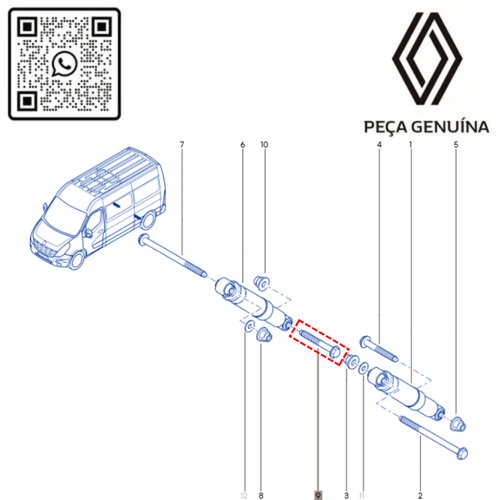 PEÇA GENUÍNA

7
6
10
4
1
5

12
8
9
3
11
2